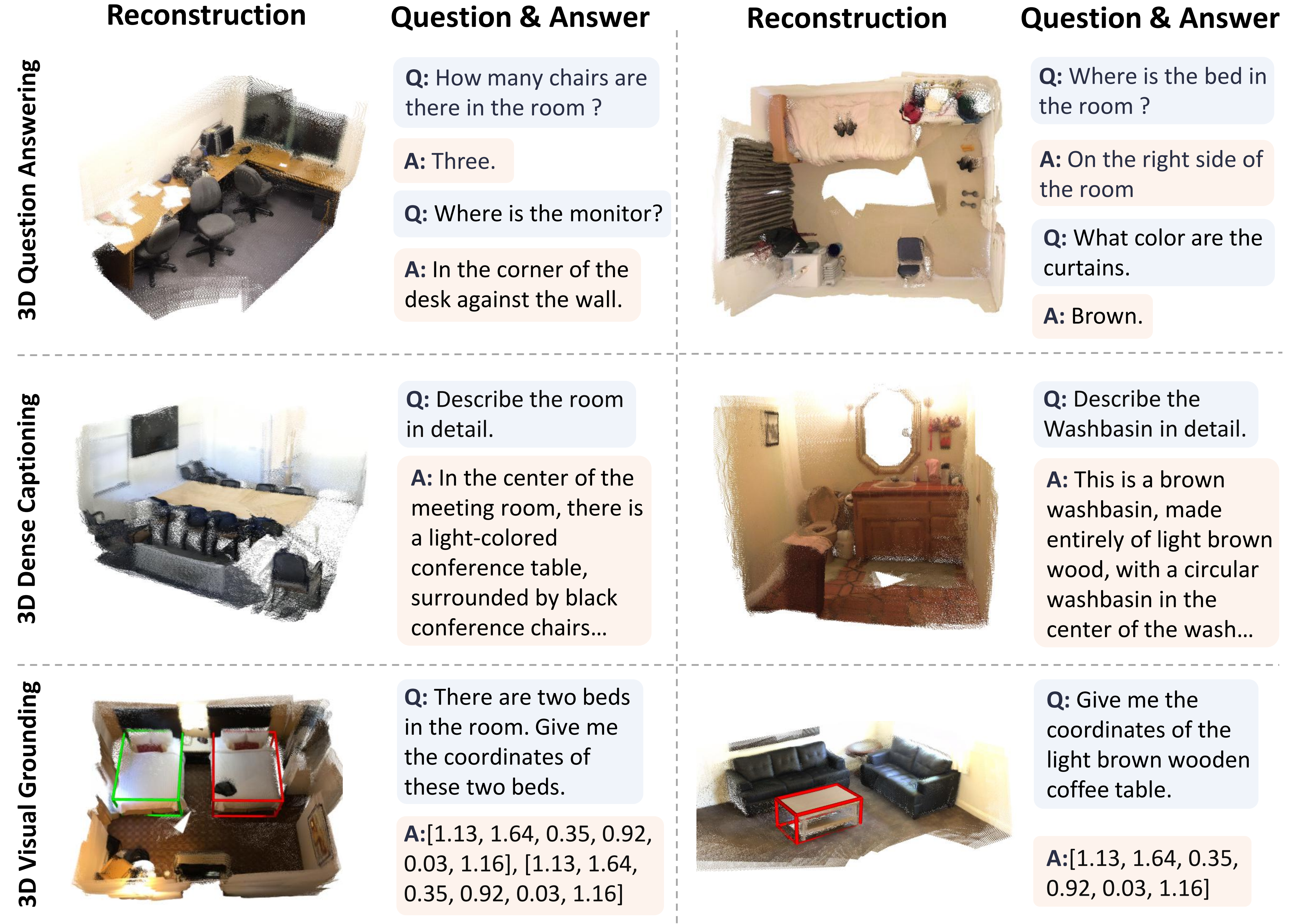 Reconstruction

Question & Answer

Reconstruction

Question & Answer

3D Question Answering

Q: How many chairs are there in the room ?

A: Three.

Q: Where is the monitor?

A: In the corner of the desk against the wall.

Q: Where is the bed in the room ?

A: On the right side of the room

Q: What color are the curtains.

A: Brown.

3D Dense Captioning

Q: Describe the room in detail.

A: In the center of the meeting room, there is a light-colored conference table, surrounded by black conference chairs...

Q: Describe the Washbasin in detail.

A: This is a brown washbasin, made entirely of light brown wood, with a circular washbasin in the center of the wash...

3D Visual Grounding

Q: There are two beds in the room. Give me the coordinates of these two beds.

A:[1.13, 1.64, 0.35, 0.92, 0.03, 1.16], [1.13, 1.64, 0.35, 0.92, 0.03, 1.16]

Q: Give me the coordinates of the light brown wooden coffee table.

A:[1.13, 1.64, 0.35, 0.92, 0.03, 1.16]